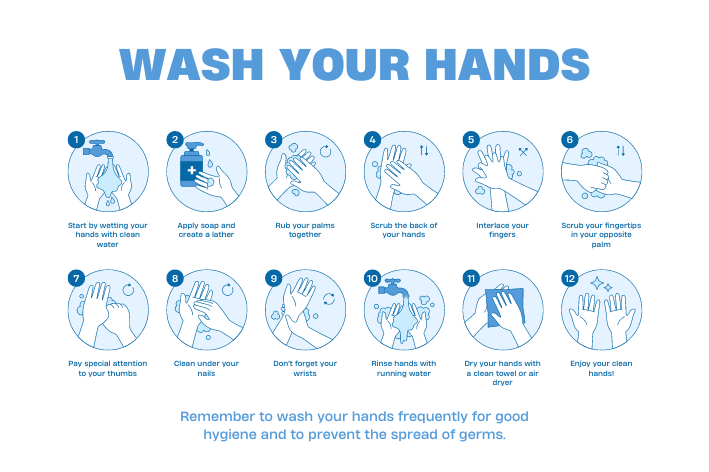 WASH YOUR HANDS

1
Start by wetting your hands with clean water

2
Apply soap and create a lather

3
Rub your palms together

4
Scrub the back of your hands

5
Interlace your fingers

6
Scrub your fingertips in your opposite palm

7
Pay special attention to your thumbs

8
Clean under your nails

9
Don't forget your wrists

10
Rinse hands with running water

11
Dry your hands with a clean towel or air dryer

12
Enjoy your clean hands!

Remember to wash your hands frequently for good hygiene and to prevent the spread of germs.